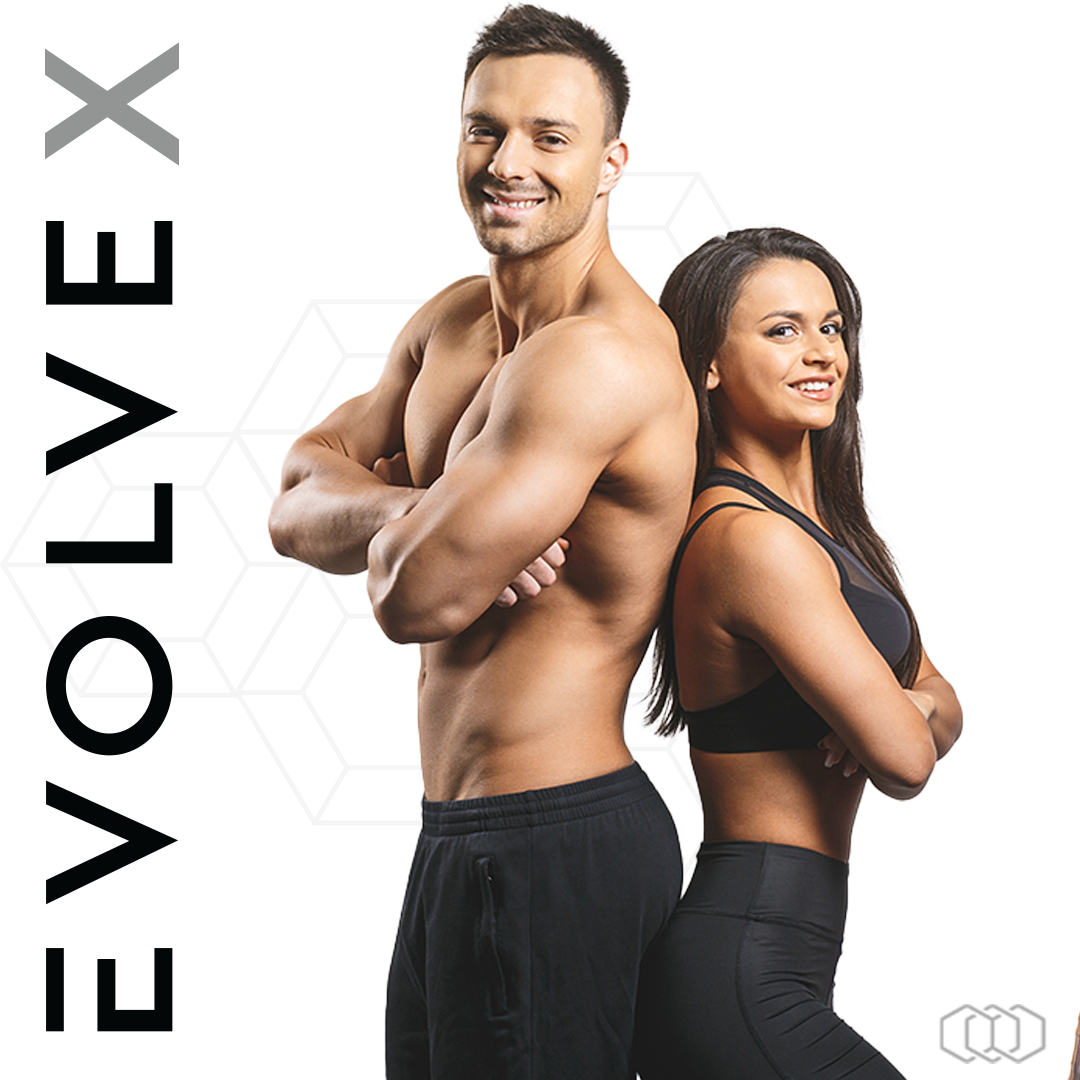 EVOLVEX